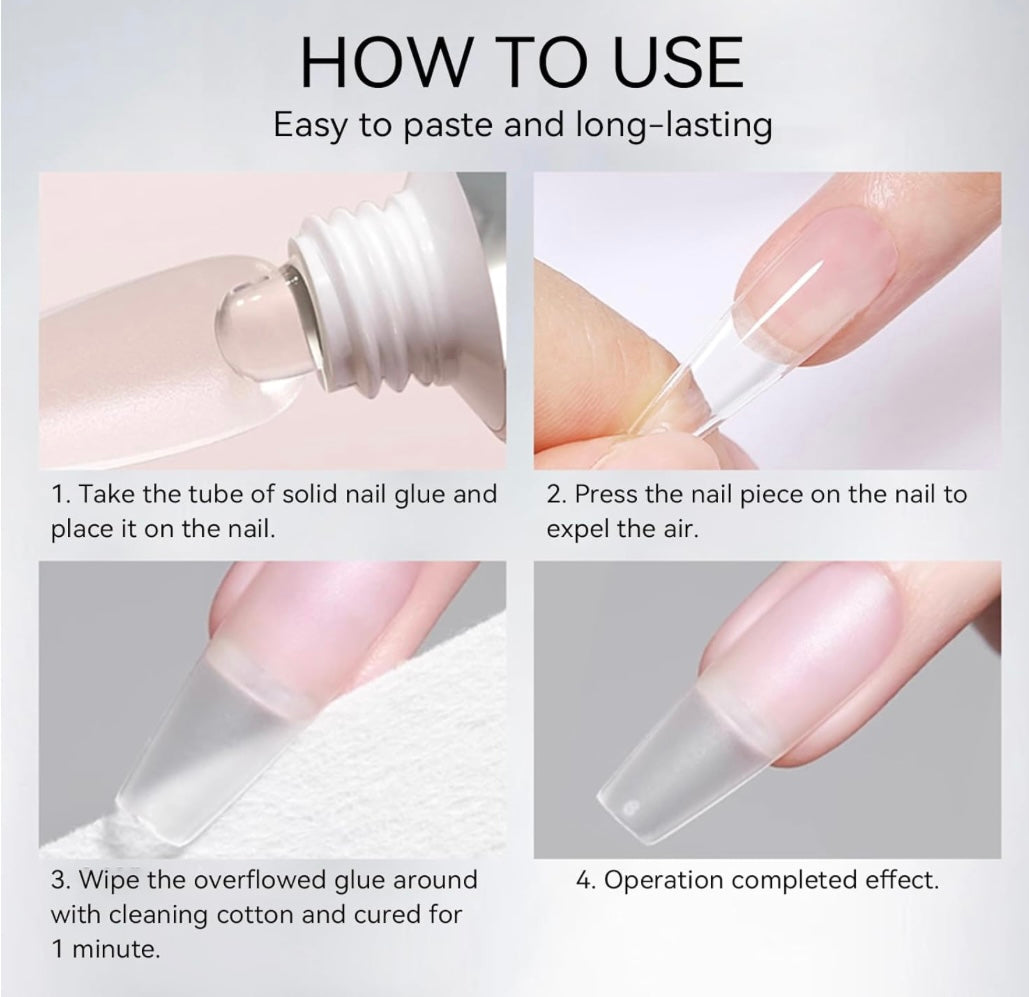 HOW TO USE

Easy to paste and long-lasting

1. Take the tube of solid nail glue and place it on the nail.

2. Press the nail piece on the nail to expel the air.

3. Wipe the overflowed glue around with cleaning cotton and cured for 1 minute.

4. Operation completed effect.